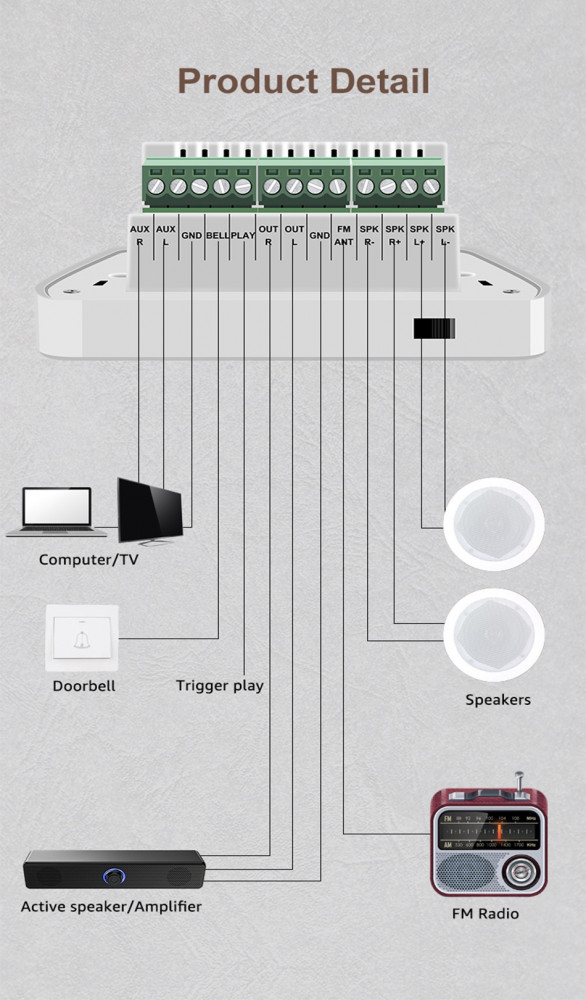 Product Detail

AUX R
AUX L
GND
BELL
PLAY
OUT R
OUT L
GND
FM ANT
SPK R-
SPK R+
SPK L+
SPK L-

Computer/TV

Doorbell

Trigger play

Speakers

Active speaker/Amplifier

FM Radio